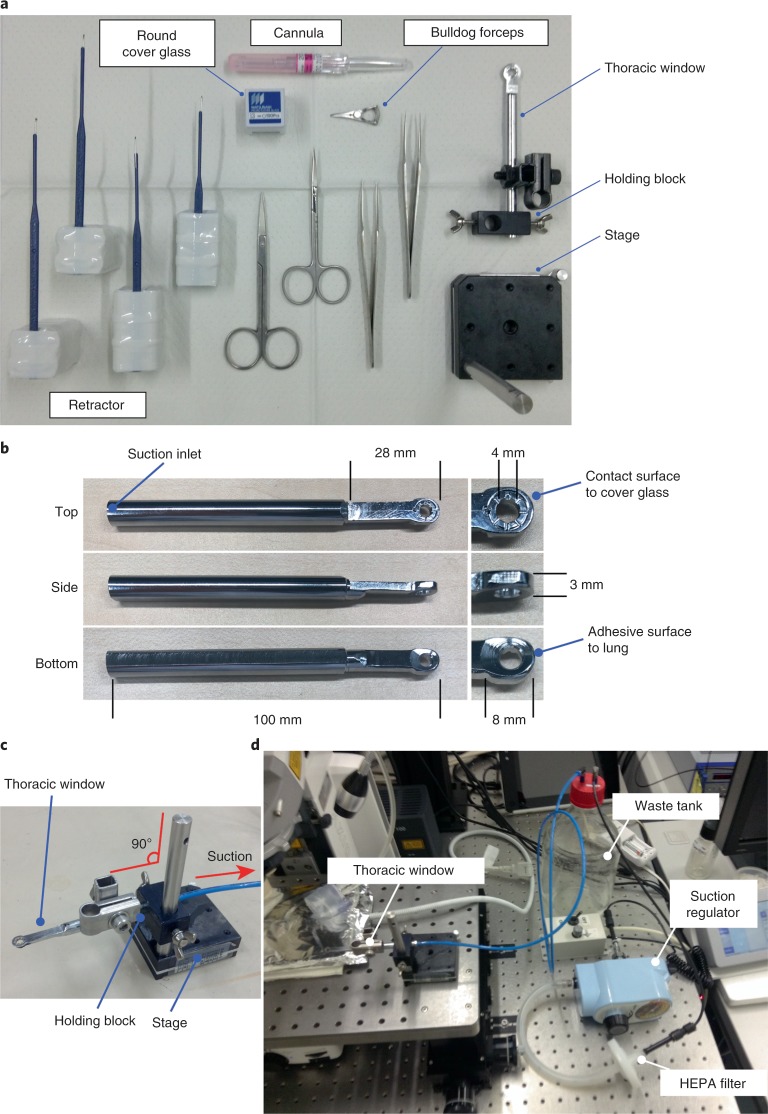 a

Round cover glass

Cannula

Bulldog forceps

Thoracic window

Holding block

Stage

Retractor

b

Suction inlet

28 mm

4 mm

Contact surface to cover glass

Top

Side

3 mm

Bottom

Adhesive surface to lung

100 mm

8 mm

c

Thoracic window

90°

Suction

Holding block

Stage

d

Waste tank

Thoracic window

Suction regulator

HEPA filter