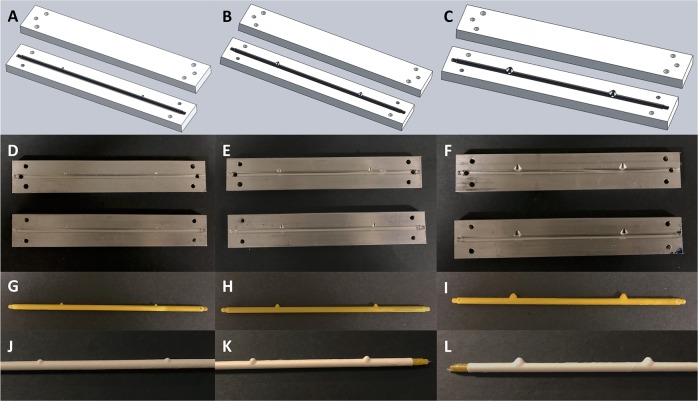 A
B
C
D
E
F
G
H
I
J
K
L