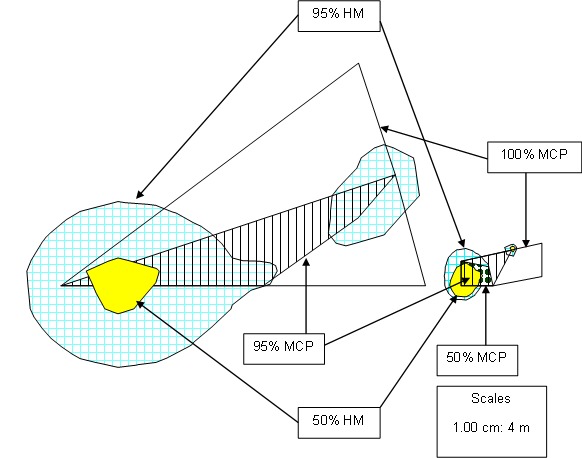 95% HM

100% MCP

95% MCP

50% MCP

50% HM

Scales

1.00 cm: 4 m