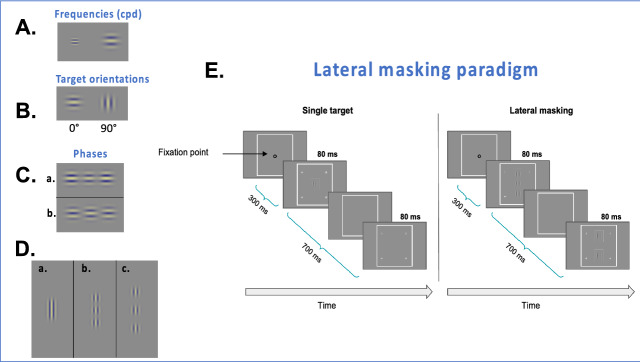 A.
Frequencies (cpd)

B.
Target orientations
0° 90°

C.
Phases
a.
b.

D.
a. b. c.

E.
Lateral masking paradigm

Single target
Fixation point
80 ms
300 ms
700 ms
80 ms
Time

Lateral masking
80 ms
300 ms
700 ms
80 ms
Time