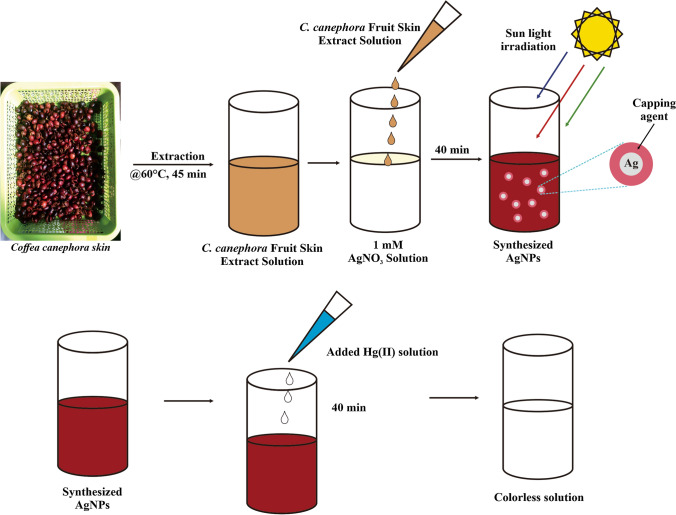 C. canephora Fruit Skin Extract Solution

Sun light irradiation

Capping agent

Ag

Extraction
@60°C, 45 min

40 min

Coffea canephora skin

C. canephora Fruit Skin Extract Solution

1 mM
$AgNO_3$ Solution

Synthesized AgNPs

Added Hg(II) solution

40 min

Synthesized AgNPs

Colorless solution