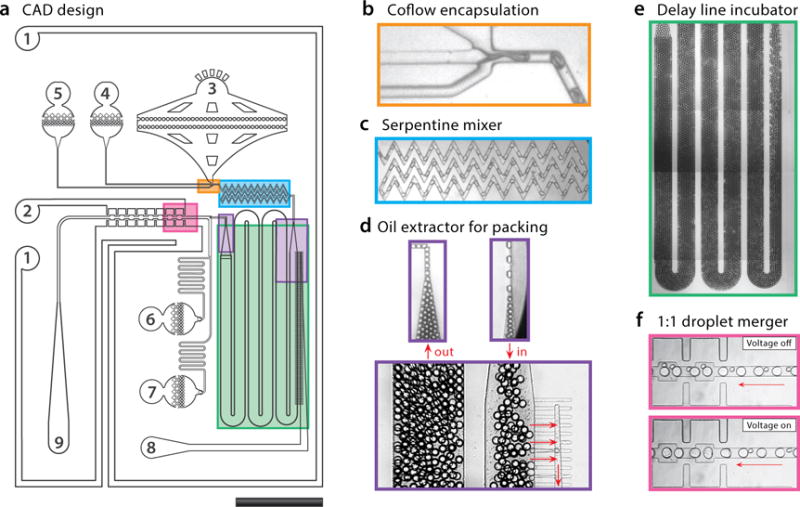 a CAD design

1

5

4

3

2

1

6

7

9

8

b Coflow encapsulation

c Serpentine mixer

d Oil extractor for packing

out

in

e Delay line incubator

f 1:1 droplet merger

Voltage off

Voltage on