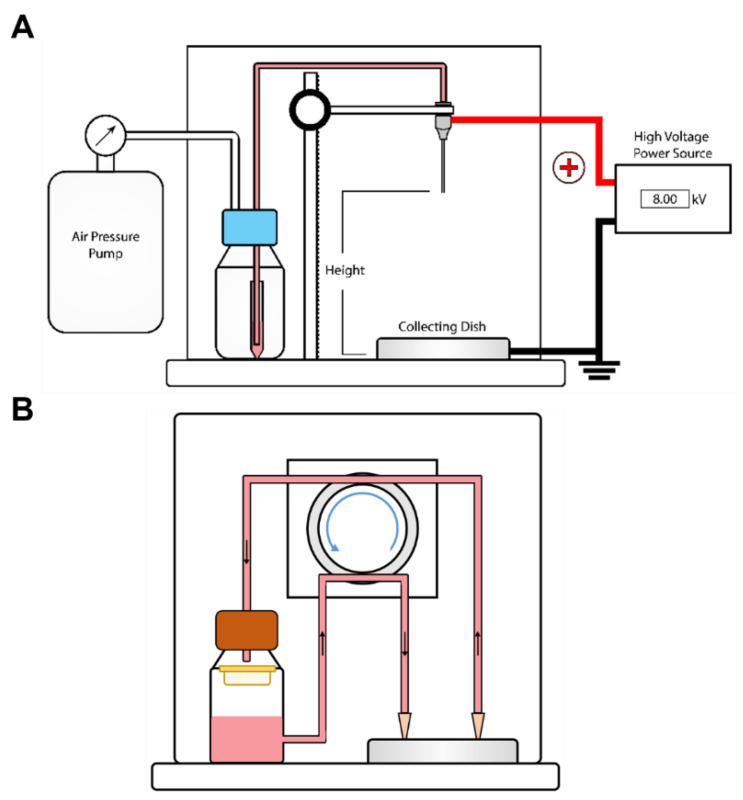 A

Air Pressure Pump

Height

Collecting Dish

+

High Voltage Power Source

8.00 kV

B