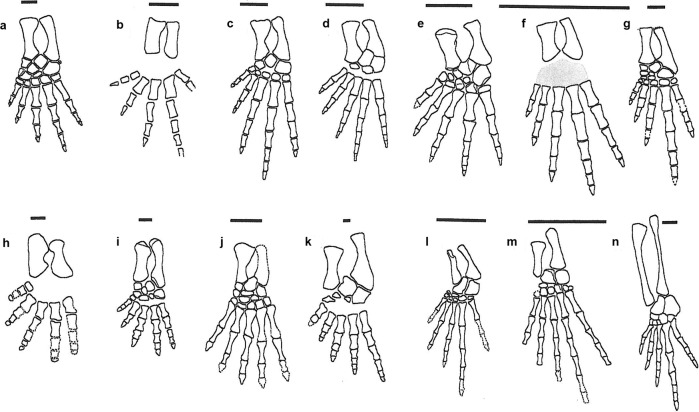 a b c d e f g

h i j k l m n