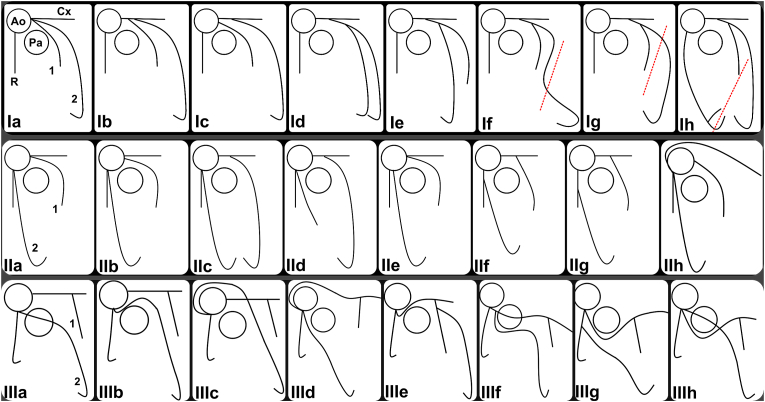 Ao
Cx
Pa
R
1
2
Ia
Ib
Ic
Id
Ie
If
Ig
Ih

1
2
IIa
IIb
IIc
IId
IIe
IIf
IIg
IIh

1
2
IIIa
IIIb
IIIc
IIId
IIIe
IIIf
IIIg
IIIh