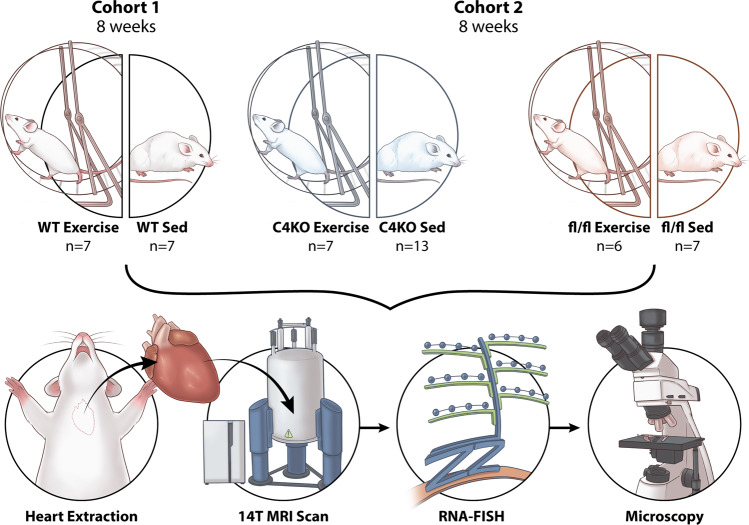 Cohort 1
8 weeks

Cohort 2
8 weeks

WT Exercise
n=7

WT Sed
n=7

C4KO Exercise
n=7

C4KO Sed
n=13

fl/fl Exercise
n=6

fl/fl Sed
n=7

Heart Extraction

14T MRI Scan

RNA-FISH

Microscopy