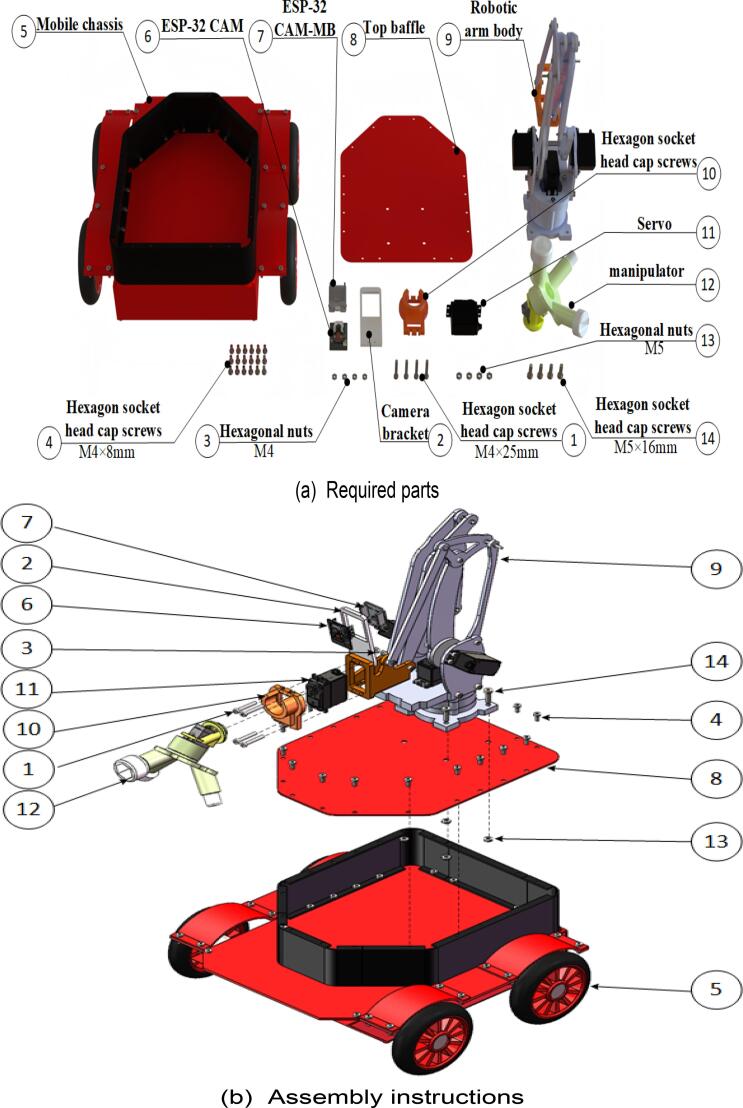 5 Mobile chassis
6 ESP-32 CAM
7 ESP-32 CAM-MB
8 Top baffle
9 Robotic arm body
Hexagon socket head cap screws 10
Servo 11
manipulator 12
Hexagonal nuts M5 13
4 Hexagon socket head cap screws M4×8mm
3 Hexagonal nuts M4
Camera bracket 2
Hexagon socket head cap screws M4×25mm 1
Hexagon socket head cap screws M5×16mm 14

(a) Required parts

7
2
6
3
11
10
1
12
9
14
4
8
13
5

(b) Assembly instructions