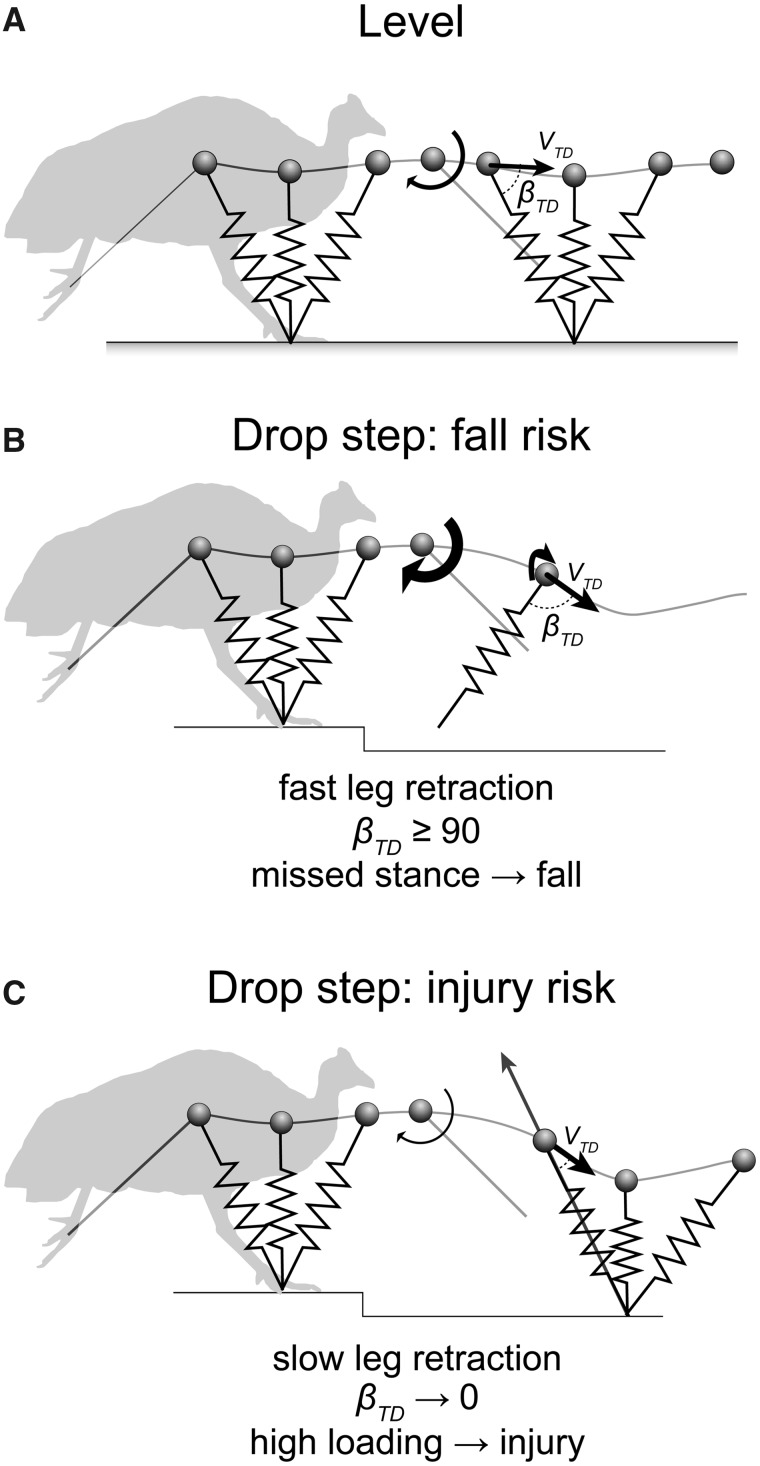 A
Level

$V_{TD}$
$\beta_{TD}$

B
Drop step: fall risk

$V_{TD}$
$\beta_{TD}$

fast leg retraction
$\beta_{TD} \geq 90$
missed stance → fall

C
Drop step: injury risk

$V_{TD}$

slow leg retraction
$\beta_{TD} \rightarrow 0$
high loading → injury