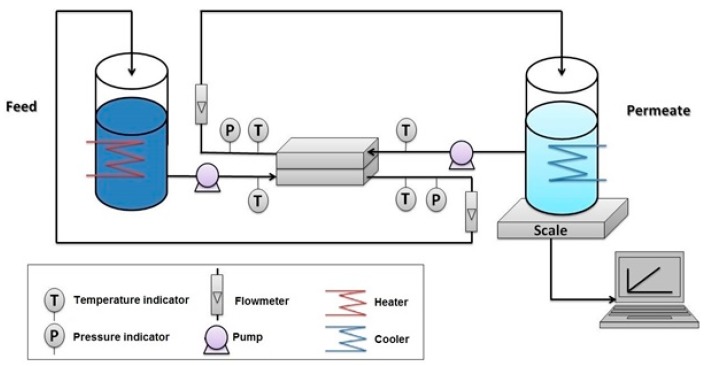 Feed

Permeate

P T

T

T

T P

Scale

T Temperature indicator

P Pressure indicator

Flowmeter

Pump

Heater

Cooler