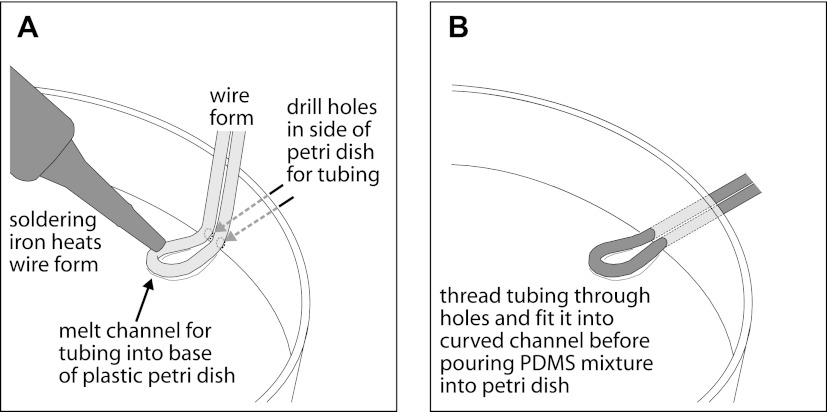 A

wire form

drill holes in side of petri dish for tubing

soldering iron heats wire form

melt channel for tubing into base of plastic petri dish

B

thread tubing through holes and fit it into curved channel before pouring PDMS mixture into petri dish