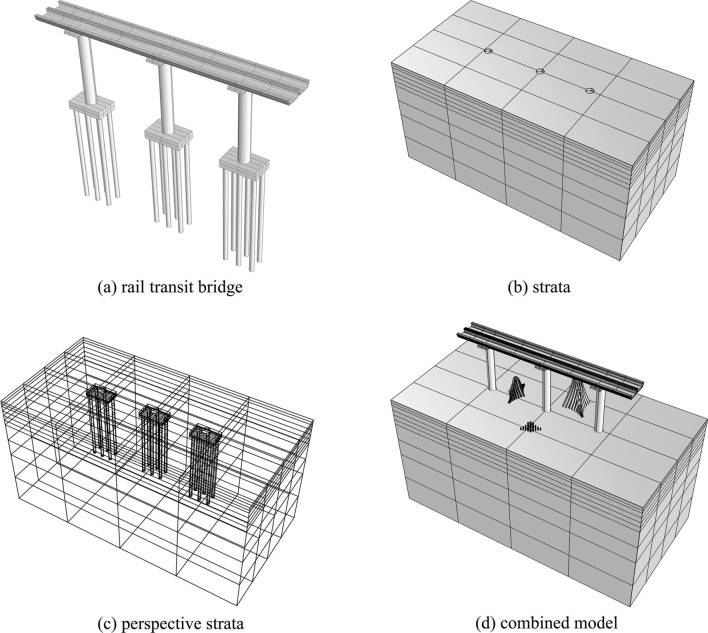 (a) rail transit bridge

(b) strata

(c) perspective strata

(d) combined model