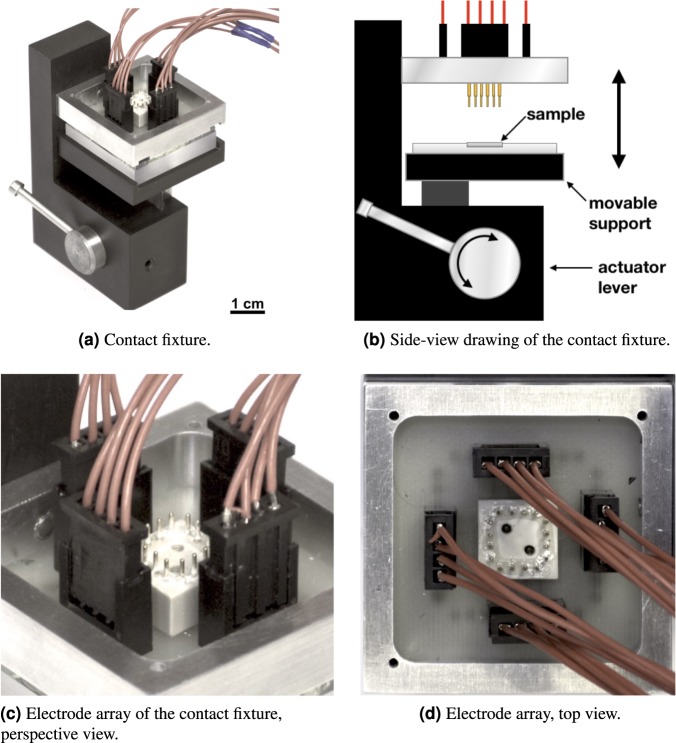 1 cm

(a) Contact fixture.

sample

movable support

actuator lever

(b) Side-view drawing of the contact fixture.

(c) Electrode array of the contact fixture, perspective view.

(d) Electrode array, top view.