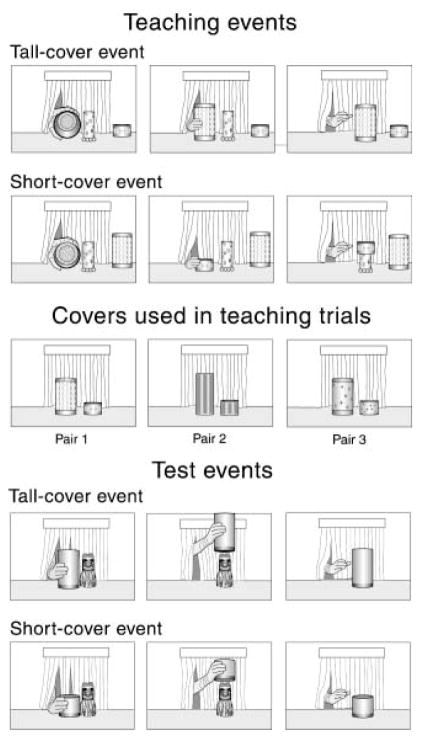 Teaching events

Tall-cover event

Short-cover event

Covers used in teaching trials

Pair 1

Pair 2

Pair 3

Test events

Tall-cover event

Short-cover event