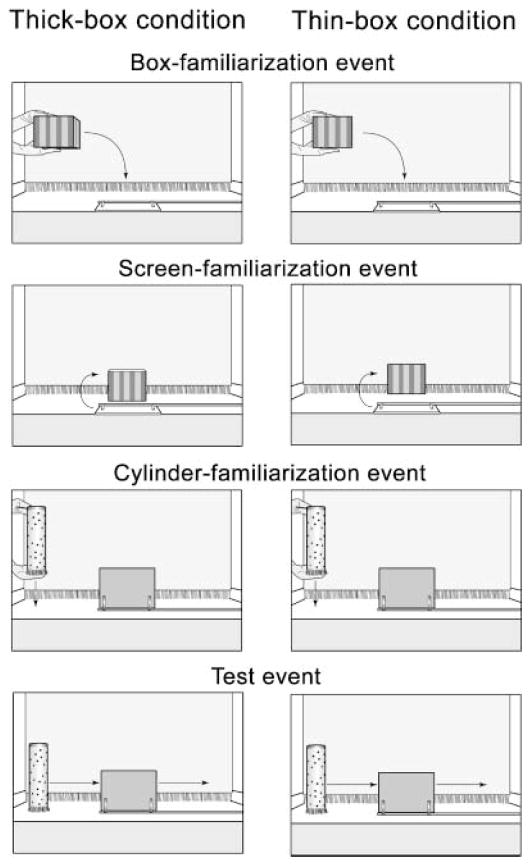 Thick-box condition

Thin-box condition

Box-familiarization event

Screen-familiarization event

Cylinder-familiarization event

Test event