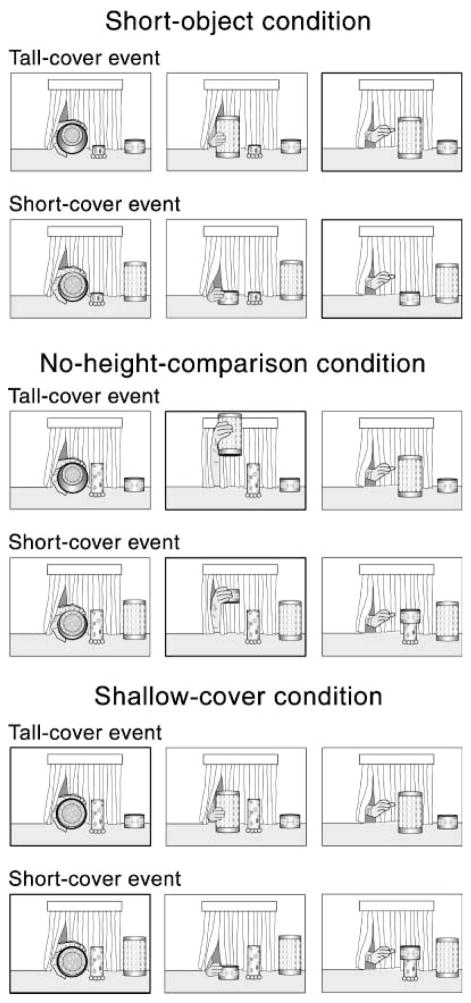 Short-object condition

Tall-cover event

Short-cover event

No-height-comparison condition

Tall-cover event

Short-cover event

Shallow-cover condition

Tall-cover event

Short-cover event