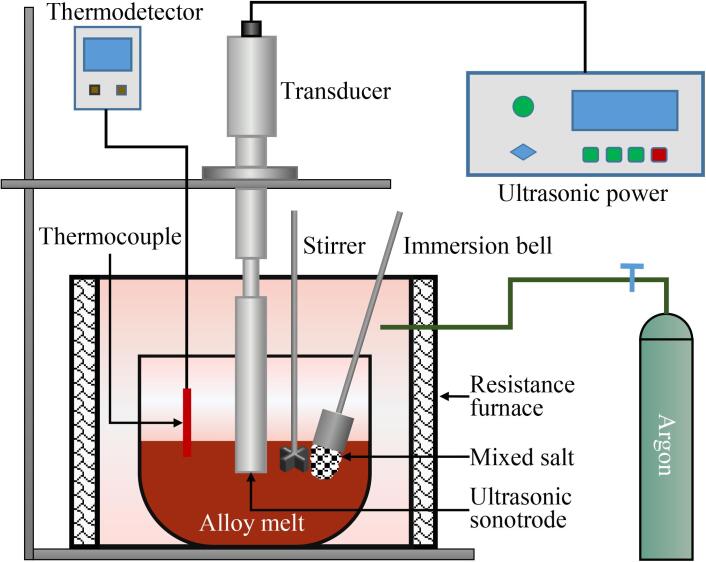 Thermodetector

Transducer

Ultrasonic power

Thermocouple

Stirrer

Immersion bell

Resistance furnace

Mixed salt

Ultrasonic sonotrode

Alloy melt

Argon