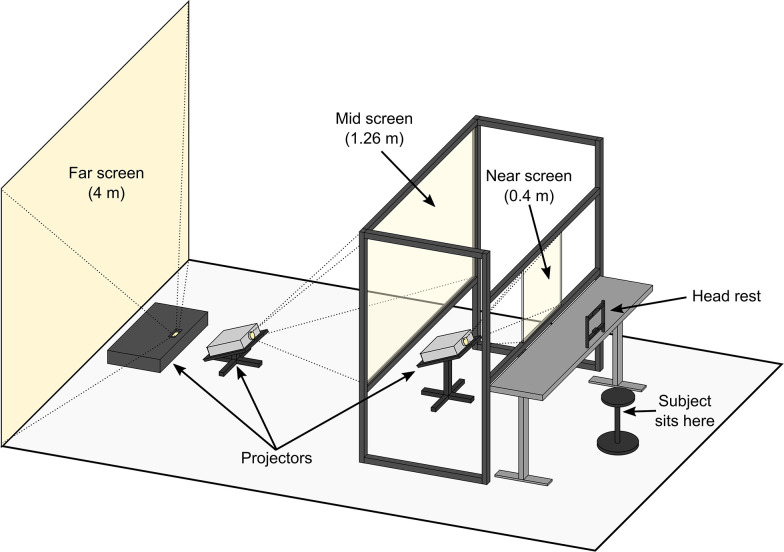 Far screen
(4 m)

Mid screen
(1.26 m)

Near screen
(0.4 m)

Head rest

Subject
sits here

Projectors