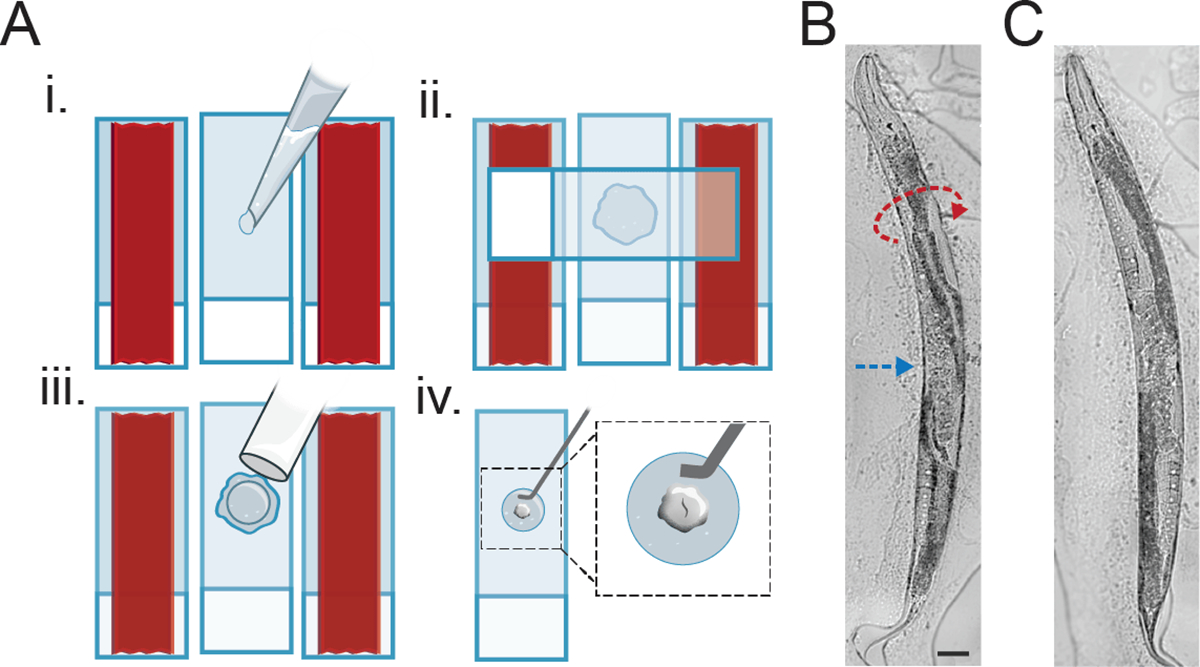 A

i.

ii.

iii.

iv.

B

C