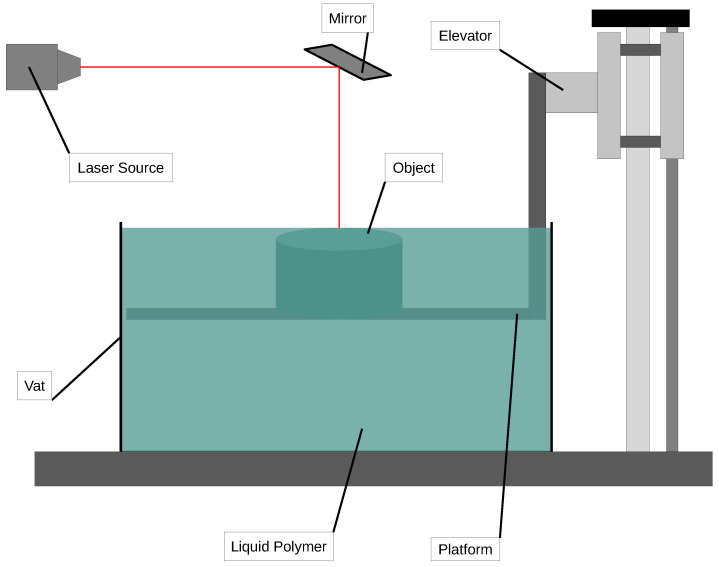 Mirror

Elevator

Laser Source

Object

Vat

Liquid Polymer

Platform