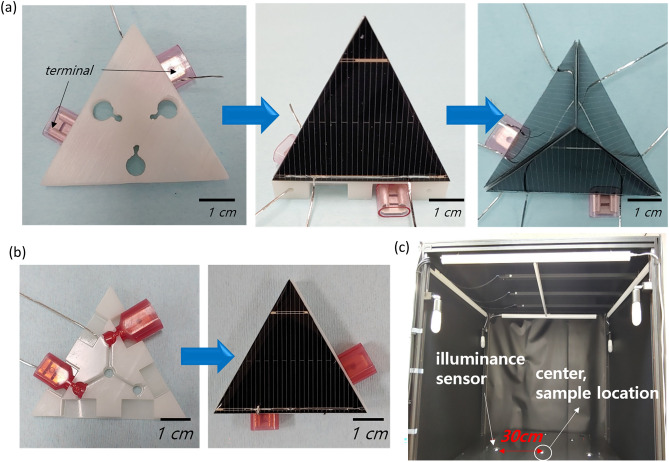 (a)

terminal

1 cm

1 cm

1 cm

(b)

1 cm

1 cm

(c)

illuminance sensor

center, sample location

30cm