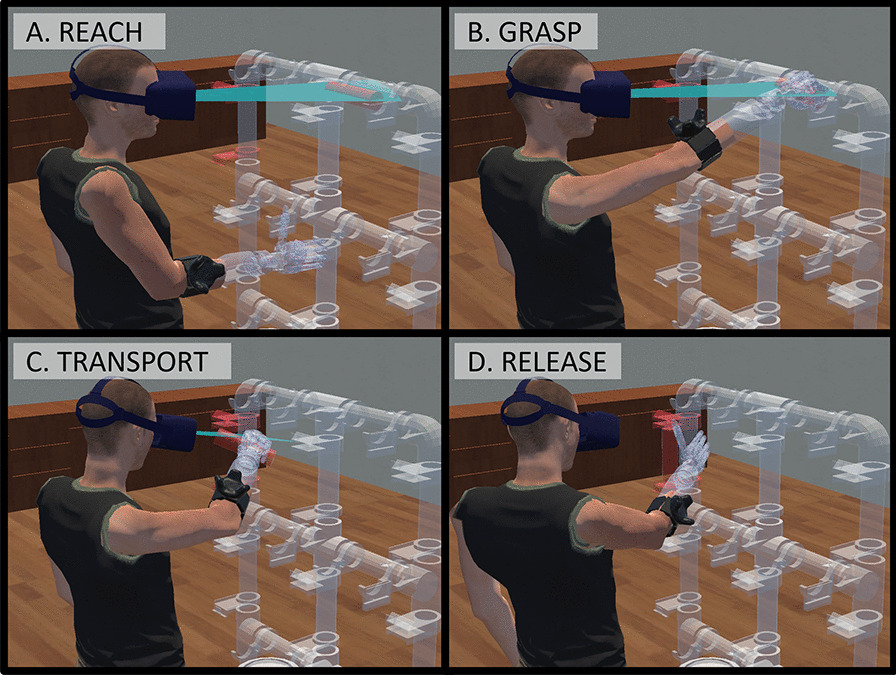 A. REACH

B. GRASP

C. TRANSPORT

D. RELEASE