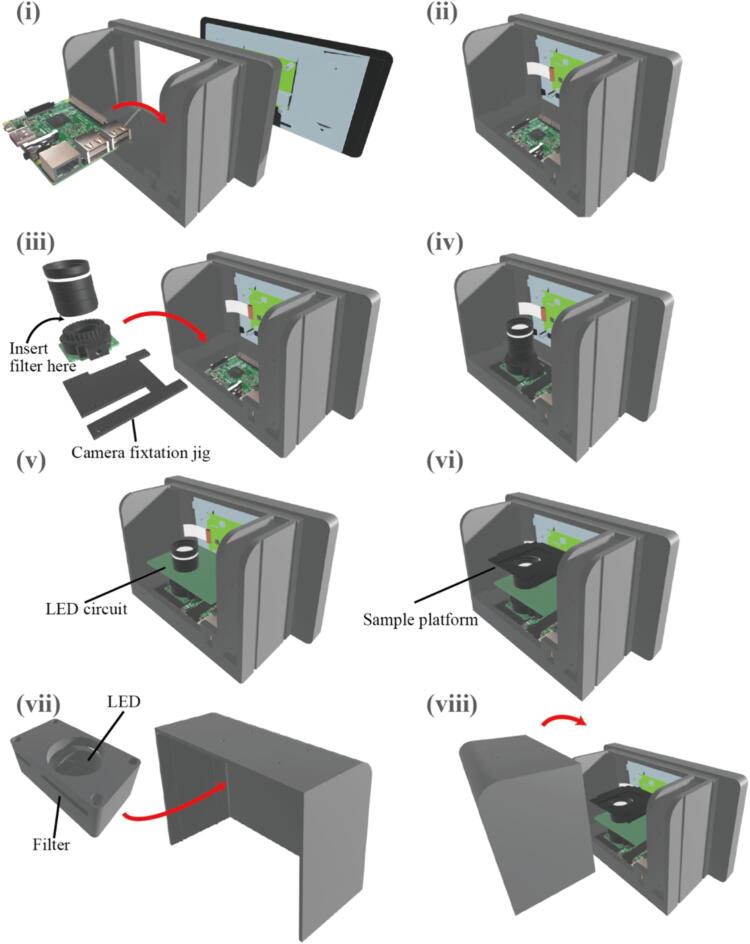 (i)

(ii)

(iii)

Insert filter here

Camera fixtation jig

(iv)

(v)

LED circuit

(vi)

Sample platform

(vii)

LED

Filter

(viii)