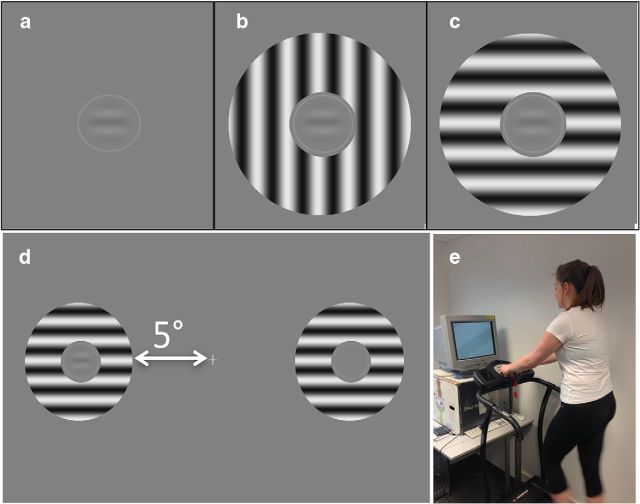 a

b

c

d

5°

e