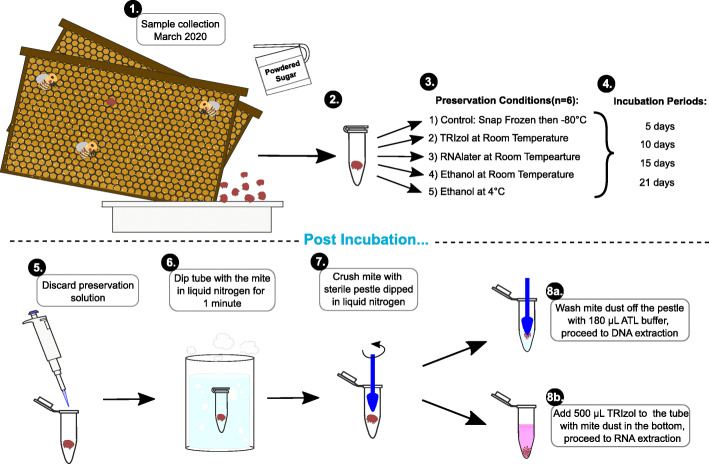 1.
Sample collection
March 2020

Powdered Sugar

2.

3.
Preservation Conditions(n=6):
1) Control: Snap Frozen then -80°C
2) TRIzol at Room Temperature
3) RNAlater at Room Tempearture
4) Ethanol at Room Temperature
5) Ethanol at 4°C

4.
Incubation Periods:
5 days
10 days
15 days
21 days

Post Incubation...

5.
Discard preservation solution

6.
Dip tube with the mite in liquid nitrogen for 1 minute

7.
Crush mite with sterile pestle dipped in liquid nitrogen

8a.
Wash mite dust off the pestle with 180 µL ATL buffer, proceed to DNA extraction

8b.
Add 500 µL TRIzol to the tube with mite dust in the bottom, proceed to RNA extraction