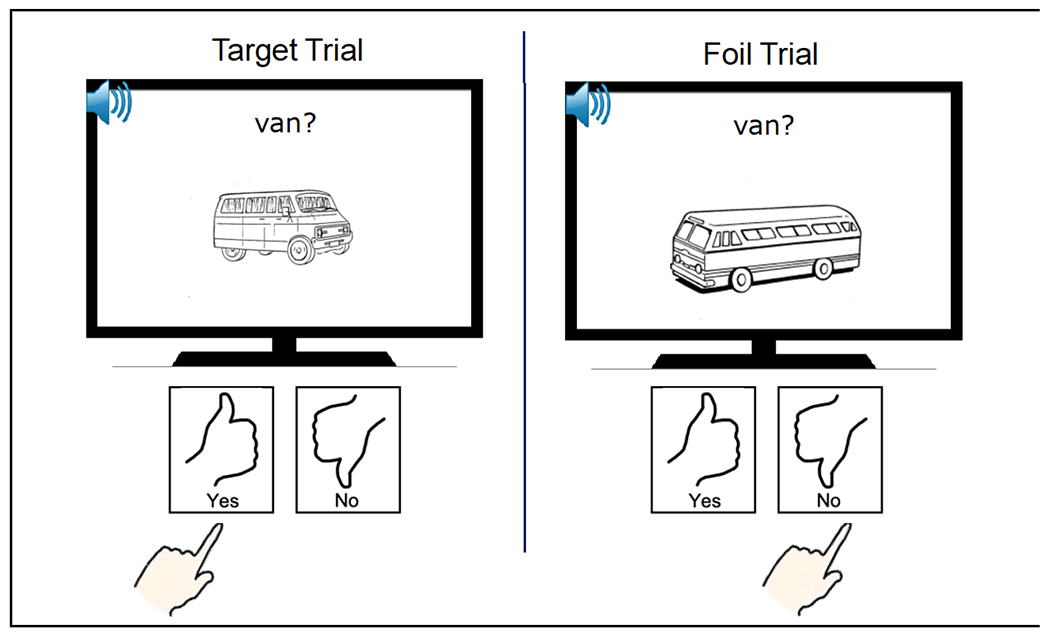 Target Trial

van?

Yes

No

Foil Trial

van?

Yes

No