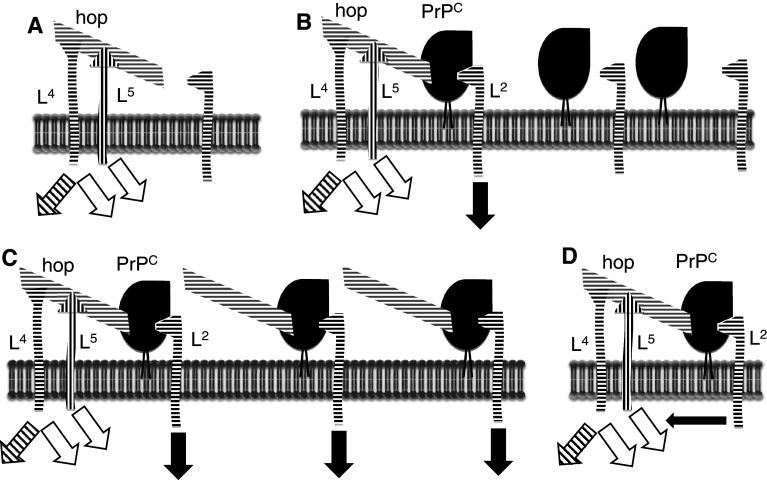 A
hop
$L^4$
$L^5$

B
hop
$PrP^C$
$L^4$
$L^5$
$L^2$

C
hop
$PrP^C$
$L^4$
$L^5$
$L^2$

D
hop
$PrP^C$
$L^4$
$L^5$
$L^2$