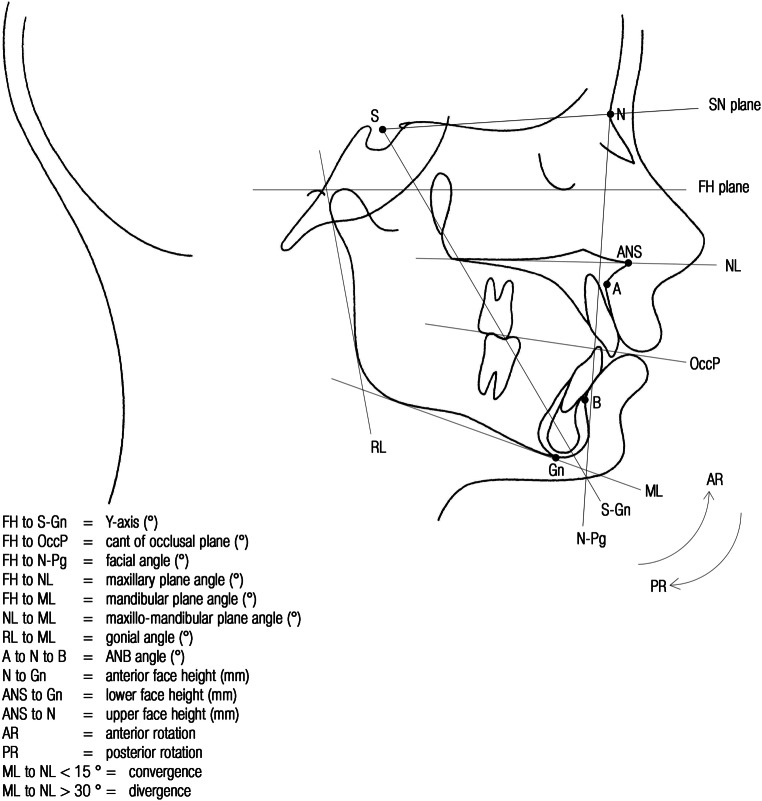 S
N
SN plane
FH plane
ANS
NL
A
OccP
B
RL
Gn
ML
S-Gn
N-Pg
AR
PR

FH to S-Gn = Y-axis (°)
FH to OccP = cant of occlusal plane (°)
FH to N-Pg = facial angle (°)
FH to NL = maxillary plane angle (°)
FH to ML = mandibular plane angle (°)
NL to ML = maxillo-mandibular plane angle (°)
RL to ML = gonial angle (°)
A to N to B = ANB angle (°)
N to Gn = anterior face height (mm)
ANS to Gn = lower face height (mm)
ANS to N = upper face height (mm)
AR = anterior rotation
PR = posterior rotation
ML to NL < 15 ° = convergence
ML to NL > 30 ° = divergence