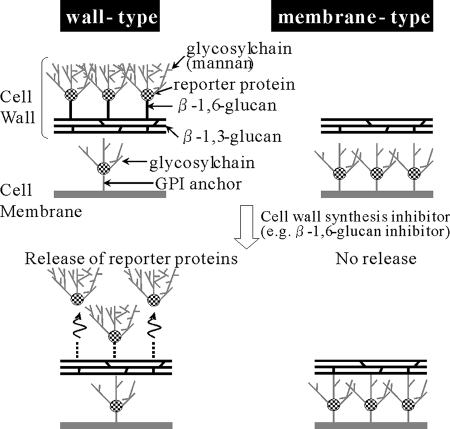 wall- type

membrane- type

glycosylchain (mannan)

reporter protein

Cell Wall

$\beta$ -1,6-glucan

$\beta$ -1,3-glucan

glycosylchain

GPI anchor

Cell Membrane

Cell wall synthesis inhibitor (e.g. $\beta$ -1,6-glucan inhibitor)

Release of reporter proteins

No release