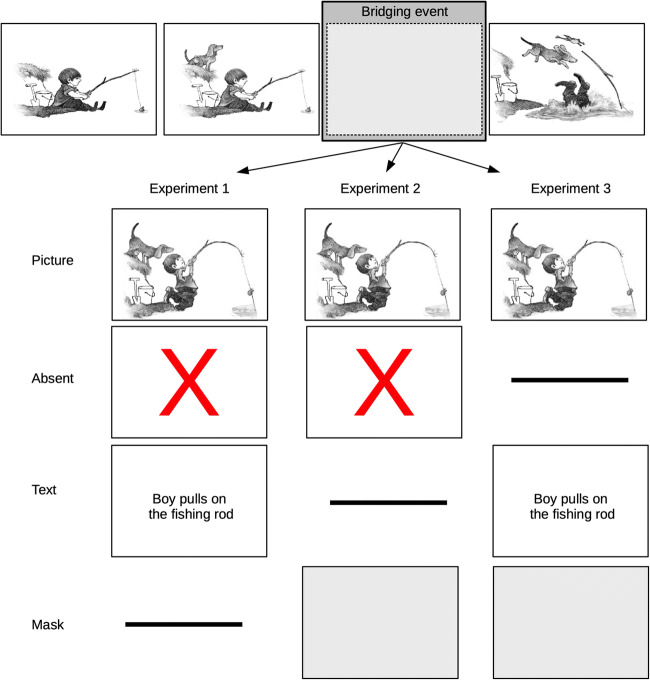 Bridging event

Experiment 1

Experiment 2

Experiment 3

Picture

Absent

X

X

Text

Boy pulls on the fishing rod

Boy pulls on the fishing rod

Mask