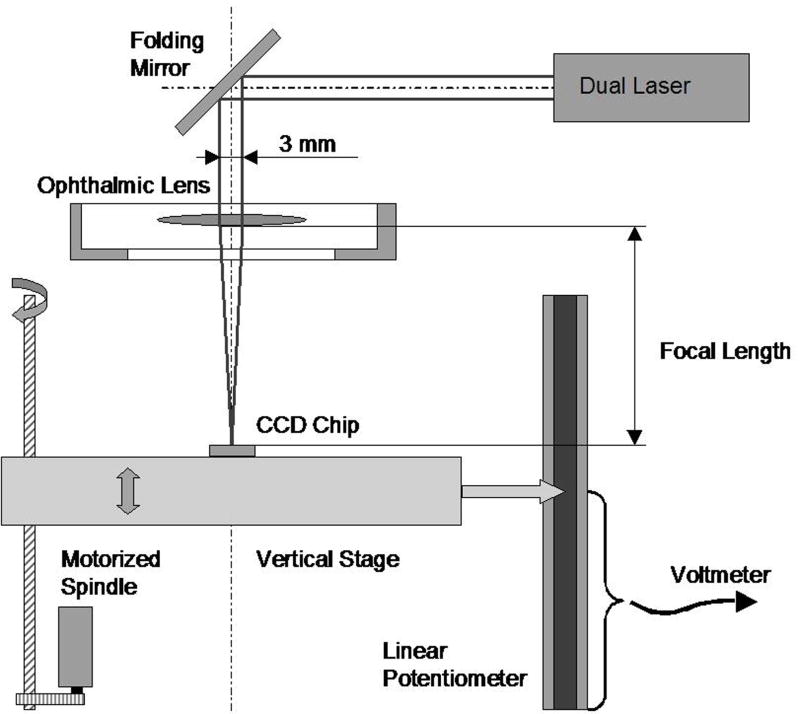 Folding Mirror

Dual Laser

3 mm

Ophthalmic Lens

Focal Length

CCD Chip

Motorized Spindle

Vertical Stage

Voltmeter

Linear Potentiometer