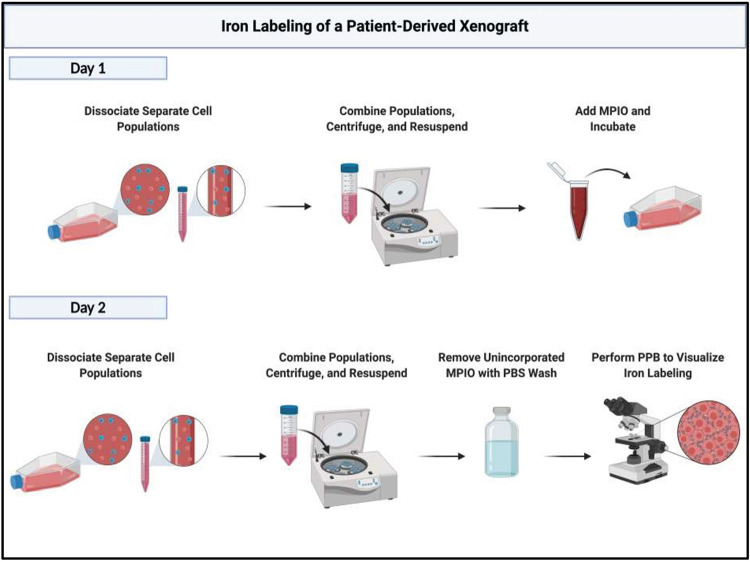 Iron Labeling of a Patient-Derived Xenograft

Day 1

Dissociate Separate Cell Populations

Combine Populations, Centrifuge, and Resuspend

Add MPIO and Incubate

Day 2

Dissociate Separate Cell Populations

Combine Populations, Centrifuge, and Resuspend

Remove Unincorporated MPIO with PBS Wash

Perform PPB to Visualize Iron Labeling