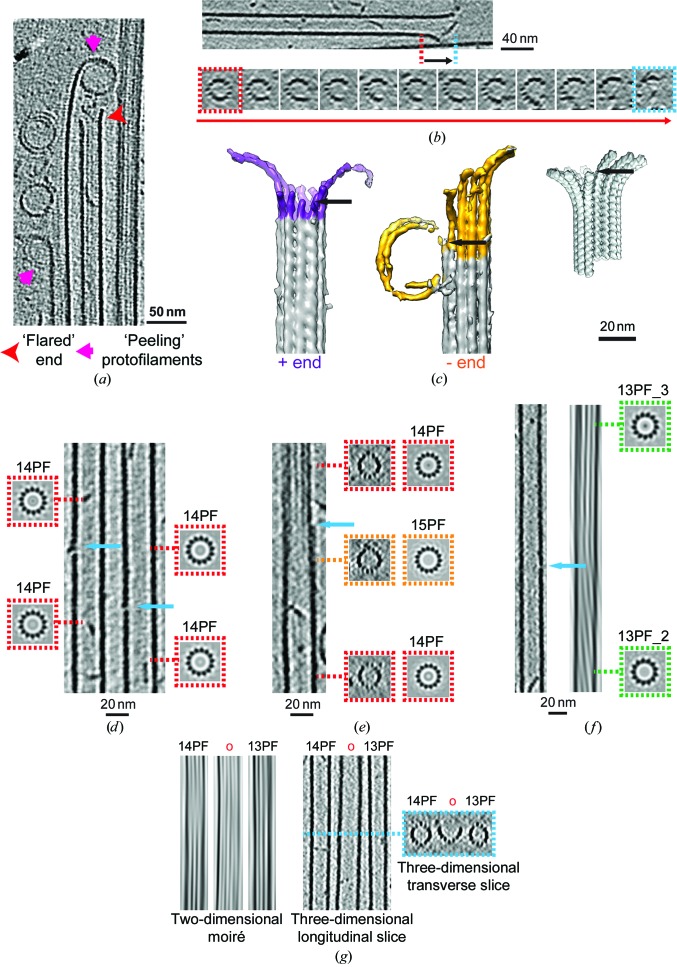 50 nm

'Flared' end

'Peeling' protofilaments

(a)

40 nm

(b)

+ end

- end

20 nm

(c)

14PF

14PF

14PF

14PF

20 nm

(d)

14PF

15PF

14PF

20 nm

(e)

13PF_3

13PF_2

20 nm

(f)

14PF o 13PF

Two-dimensional moiré

14PF o 13PF

Three-dimensional longitudinal slice

14PF o 13PF

Three-dimensional transverse slice

(g)