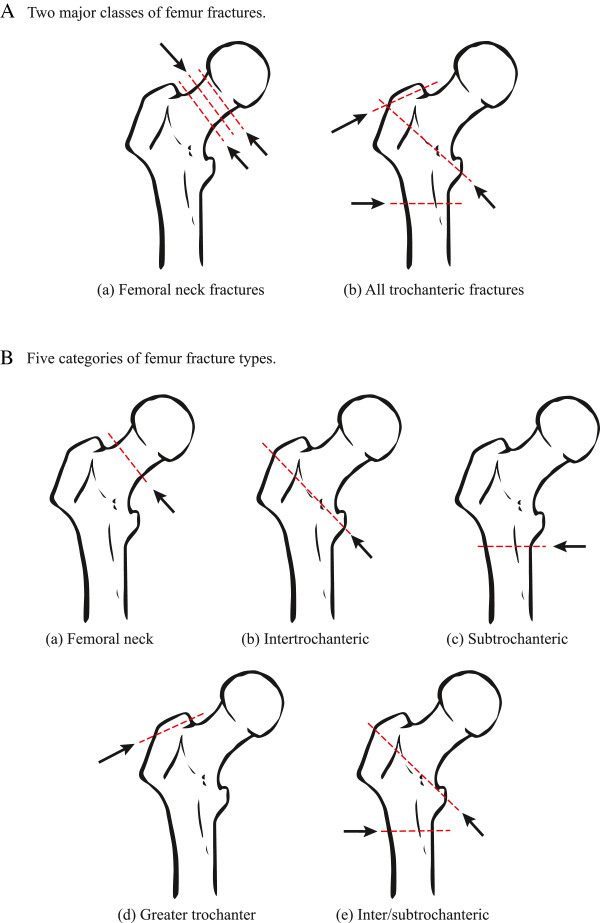 A Two major classes of femur fractures.

(a) Femoral neck fractures

(b) All trochanteric fractures

B Five categories of femur fracture types.

(a) Femoral neck

(b) Intertrochanteric

(c) Subtrochanteric

(d) Greater trochanter

(e) Inter/subtrochanteric