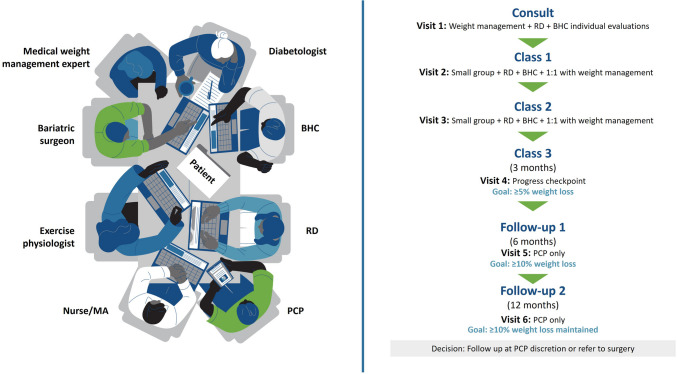 Medical weight management expert

Diabetologist

Bariatric surgeon

BHC

Patient

Exercise physiologist

RD

Nurse/MA

PCP

Consult
Visit 1: Weight management + RD + BHC individual evaluations

Class 1
Visit 2: Small group + RD + BHC + 1:1 with weight management

Class 2
Visit 3: Small group + RD + BHC + 1:1 with weight management

Class 3
(3 months)
Visit 4: Progress checkpoint
Goal: ≥5% weight loss

Follow-up 1
(6 months)
Visit 5: PCP only
Goal: ≥10% weight loss

Follow-up 2
(12 months)
Visit 6: PCP only
Goal: ≥10% weight loss maintained

Decision: Follow up at PCP discretion or refer to surgery