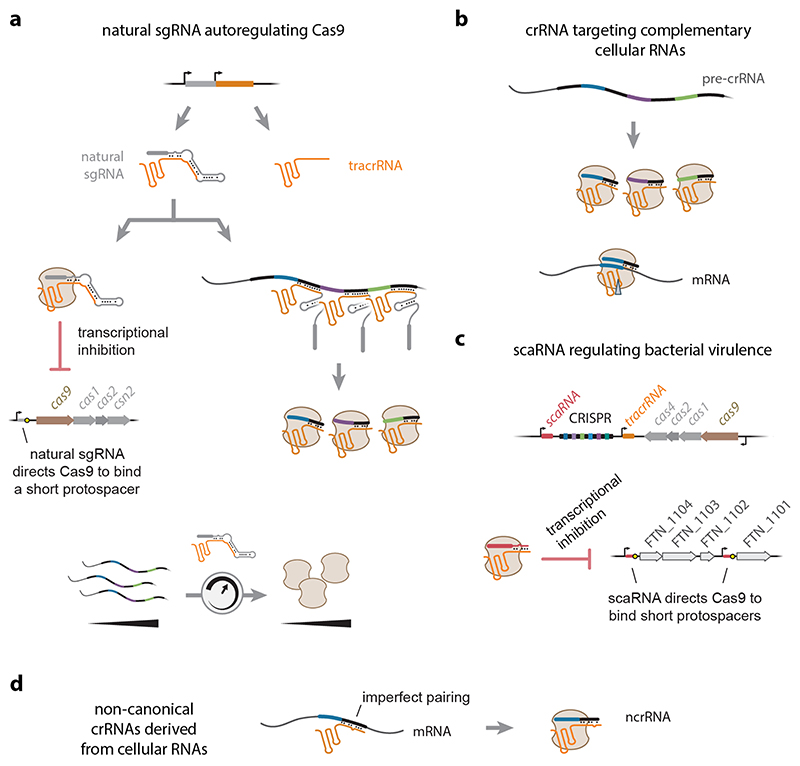 a

natural sgRNA autoregulating Cas9

natural sgRNA

tracrRNA

transcriptional inhibition

cas9 cas1 cas2 csn2

natural sgRNA directs Cas9 to bind a short protospacer

b

crRNA targeting complementary cellular RNAs

pre-crRNA

mRNA

c

scaRNA regulating bacterial virulence

scaRNA CRISPR tracrRNA cas4 cas2 cas1 cas9

transcriptional inhibition

FTN_1104 FTN_1103 FTN_1102 FTN_1101

scaRNA directs Cas9 to bind short protospacers

d

non-canonical crRNAs derived from cellular RNAs

imperfect pairing

mRNA

ncrRNA