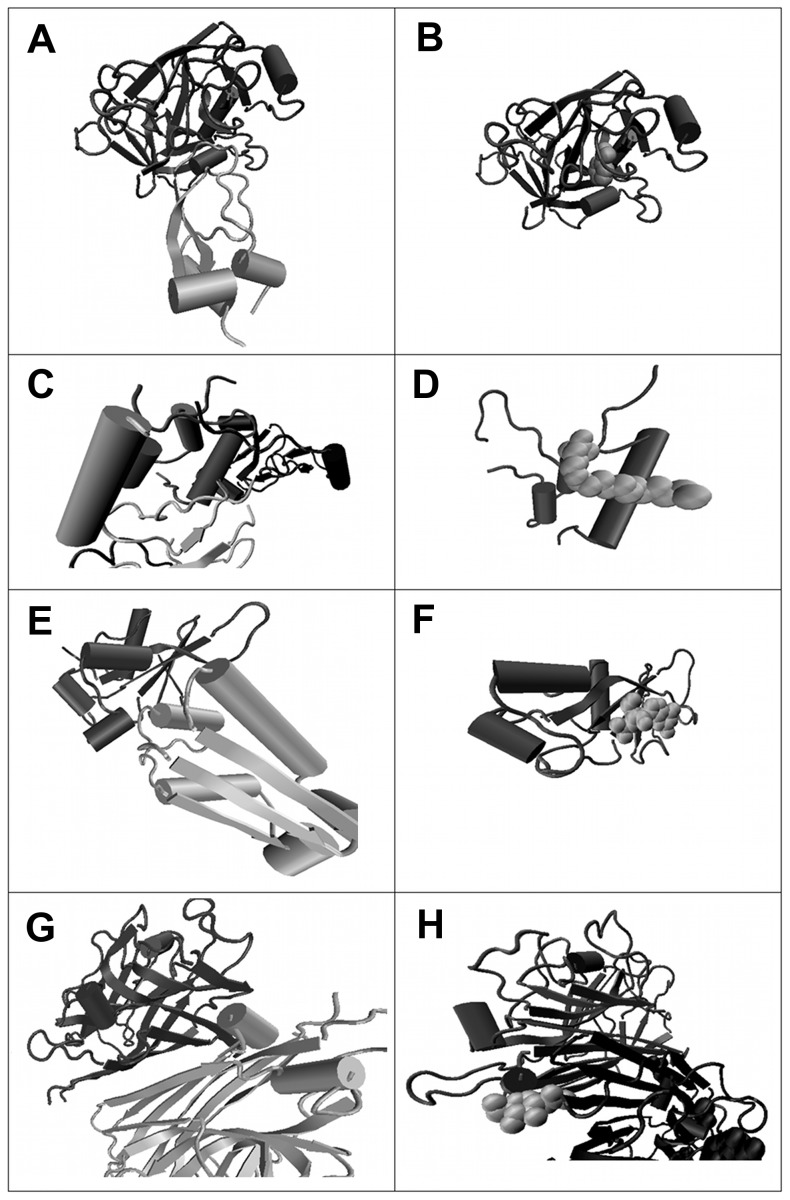 A

B

C

D

E

F

G

H