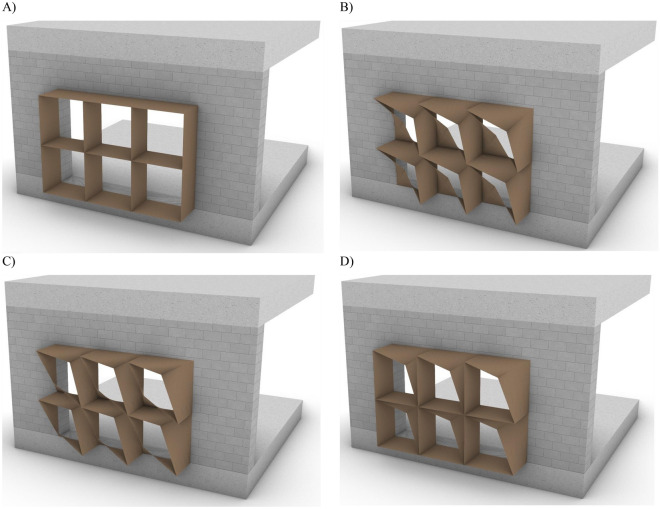 A)

B)

C)

D)