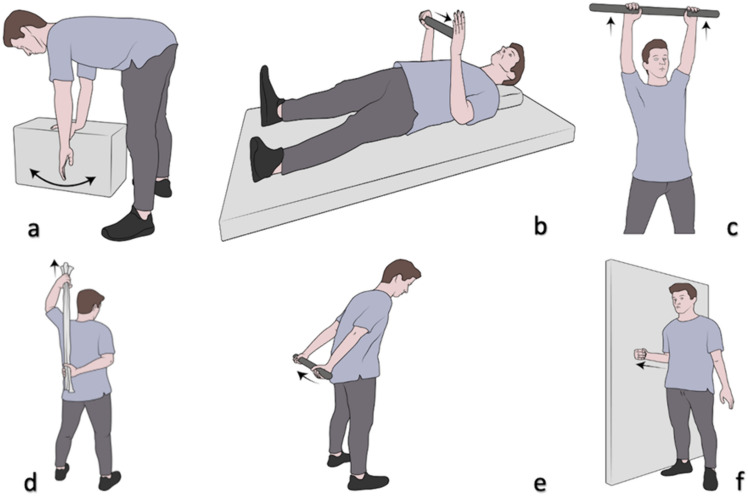 a

b

c

d

e

f