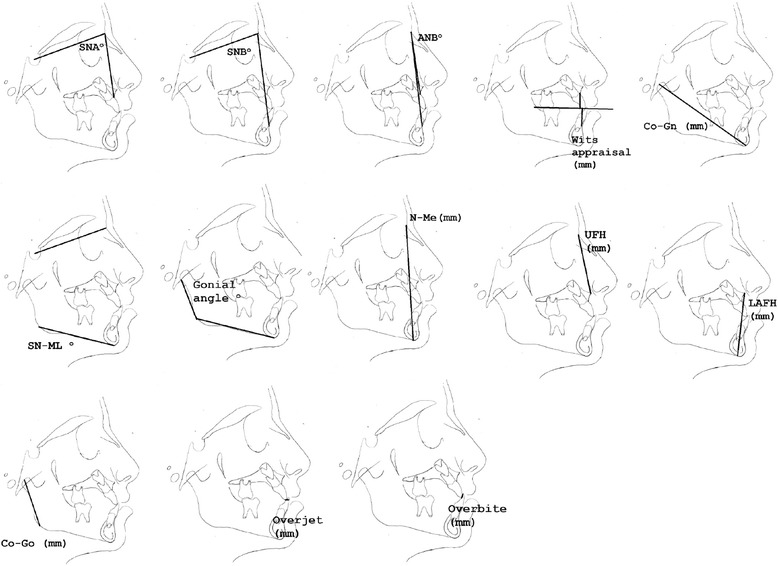 SNA°

SNB°

ANB°

Wits appraisal (mm)

Co-Gn (mm)

SN-ML °

Gonial angle °

N-Me (mm)

UFH (mm)

LAFH (mm)

Co-Go (mm)

Overjet (mm)

Overbite (mm)