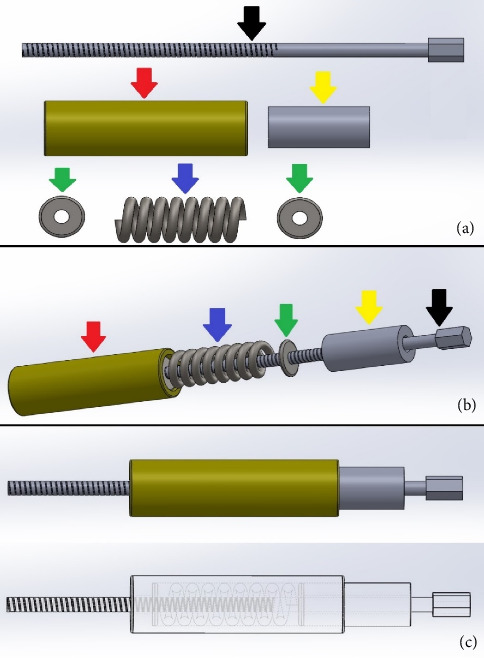 (a)

(b)

(c)