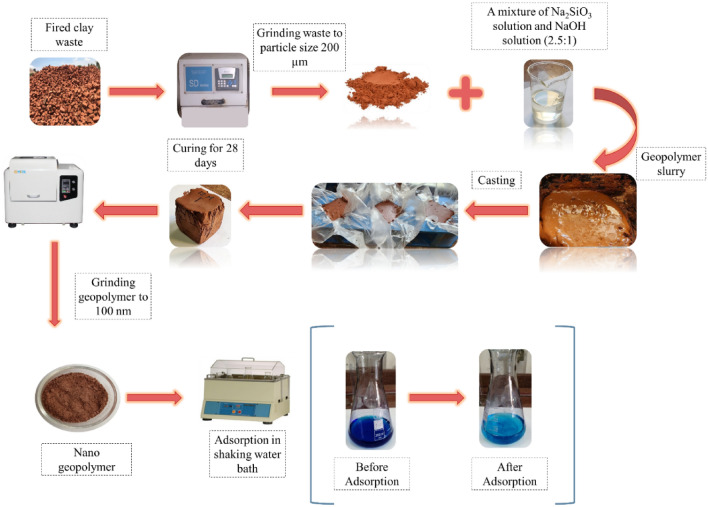 Fired clay waste

SD

Grinding waste to particle size 200 µm

A mixture of $Na_2SiO_3$ solution and NaOH solution (2.5:1)

Geopolymer slurry

Casting

Curing for 28 days

Grinding geopolymer to 100 nm

Nano geopolymer

Adsorption in shaking water bath

Before Adsorption

After Adsorption