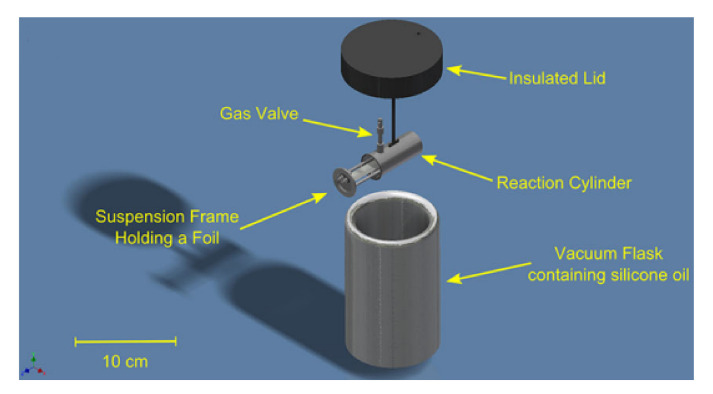 Insulated Lid

Gas Valve

Reaction Cylinder

Suspension Frame
Holding a Foil

Vacuum Flask
containing silicone oil

10 cm