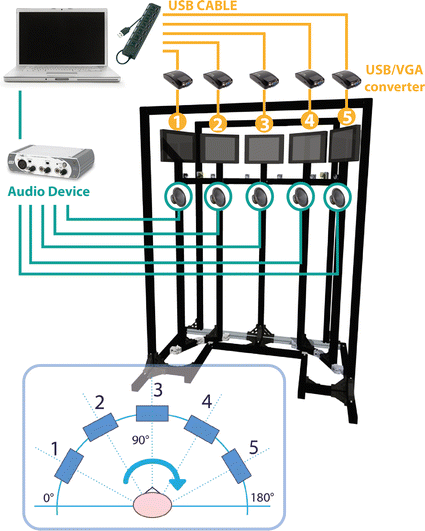 USB CABLE

USB/VGA converter

1 2 3 4 5

Audio Device

1 2 3 4 5

90°

0°

180°