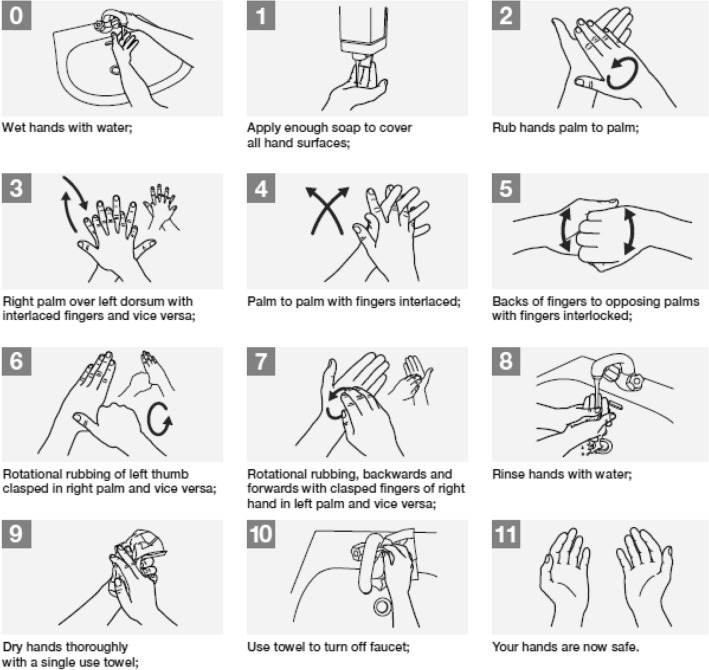 0

Wet hands with water;

1

Apply enough soap to cover all hand surfaces;

2

Rub hands palm to palm;

3

Right palm over left dorsum with interlaced fingers and vice versa;

4

Palm to palm with fingers interlaced;

5

Backs of fingers to opposing palms with fingers interlocked;

6

Rotational rubbing of left thumb clasped in right palm and vice versa;

7

Rotational rubbing, backwards and forwards with clasped fingers of right hand in left palm and vice versa;

8

Rinse hands with water;

9

Dry hands thoroughly with a single use towel;

10

Use towel to turn off faucet;

11

Your hands are now safe.