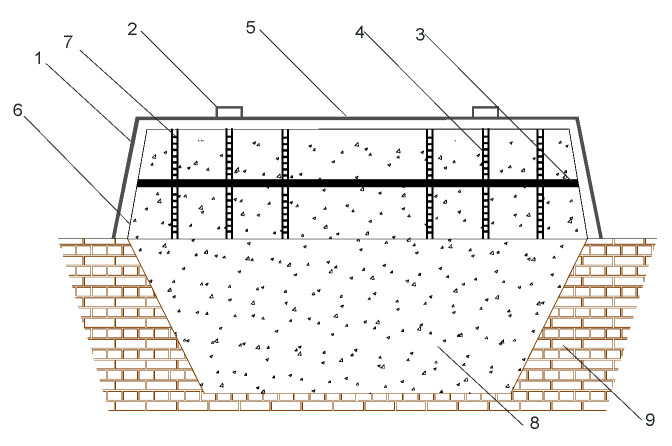 2
5
4
3
7
1
6
8
9