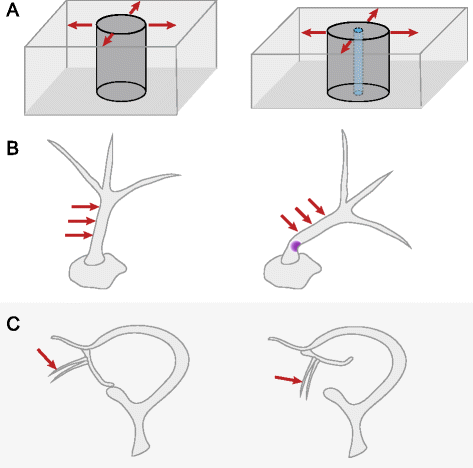 A

B

C